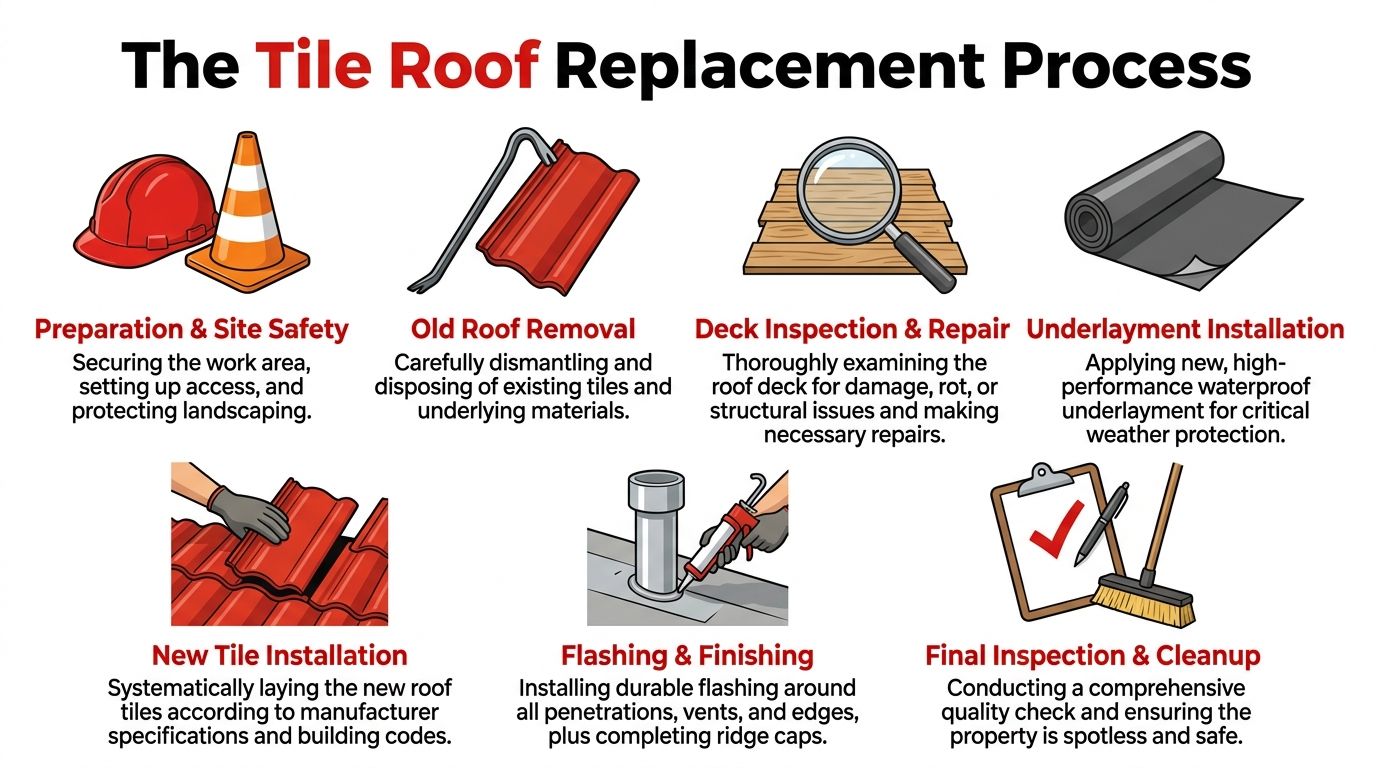 The Tile Roof Replacement Process

Preparation & Site Safety
Securing the work area, setting up access, and protecting landscaping.

Old Roof Removal
Carefully dismantling and disposing of existing tiles and underlying materials.

Deck Inspection & Repair
Thoroughly examining the roof deck for damage, rot, or structural issues and making necessary repairs.

Underlayment Installation
Applying new, high-performance waterproof underlayment for critical weather protection.

New Tile Installation
Systematically laying the new roof tiles according to manufacturer specifications and building codes.

Flashing & Finishing
Installing durable flashing around all penetrations, vents, and edges, plus completing ridge caps.

Final Inspection & Cleanup
Conducting a comprehensive quality check and ensuring the property is spotless and safe.